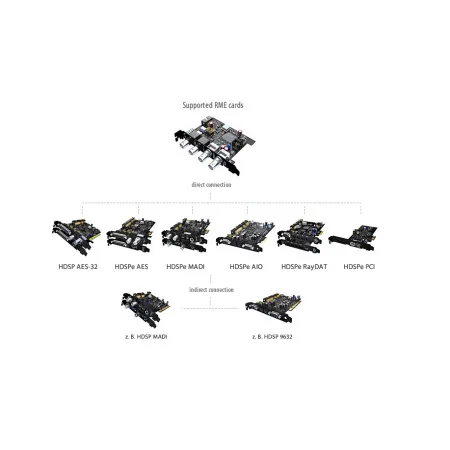 Supported RME cards

direct connection

HDSP AES-32

HDSPe AES

HDSPe MADI

HDSPe AIO

HDSPe RayDAT

HDSPe PCI

indirect connection

z. B. HDSP MADI

z. B. HDSP 9632