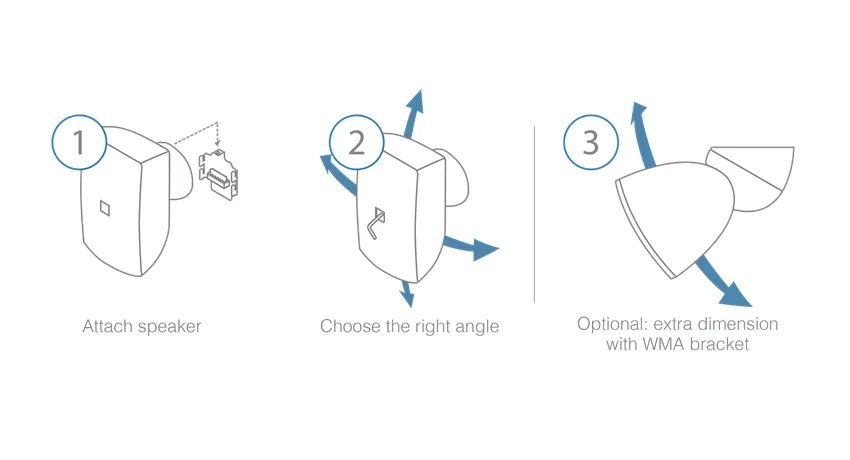 1

Attach speaker

2

Choose the right angle

3

Optional: extra dimension with WMA bracket