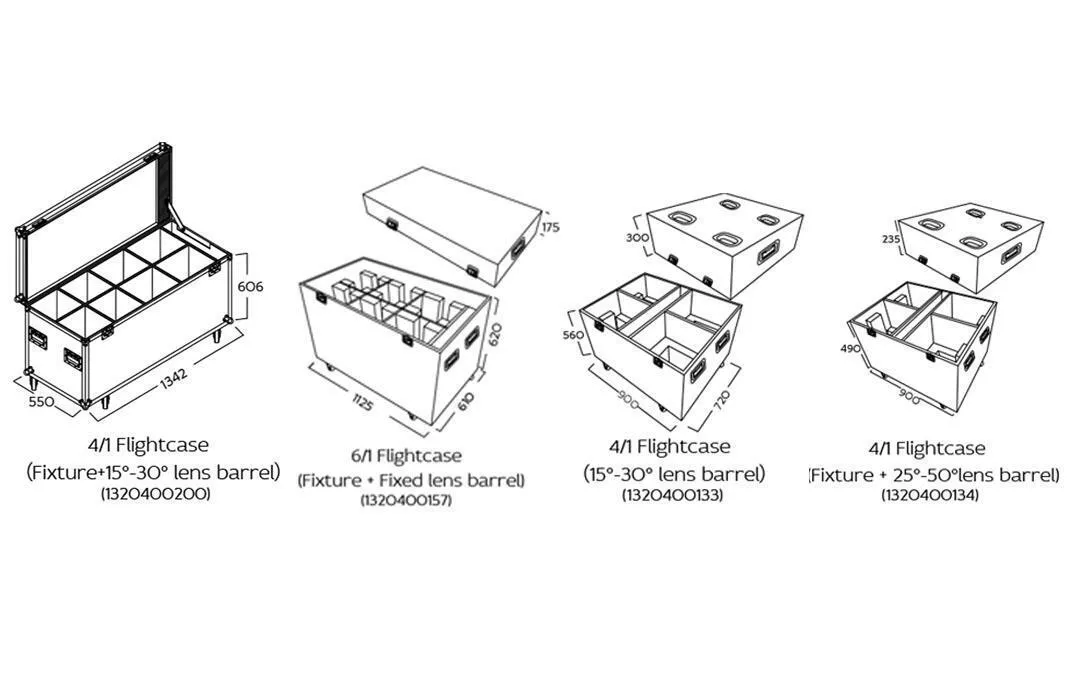 606
550
1342
4/1 Flightcase
(Fixture+15°-30° lens barrel)
(1320400200)

175
620
1125
610
6/1 Flightcase
(Fixture + Fixed lens barrel)
(1320400157)

300
560
900
720
4/1 Flightcase
(15°-30° lens barrel)
(1320400133)

235
490
900
4/1 Flightcase
(Fixture + 25°-50°lens barrel)
(1320400134)