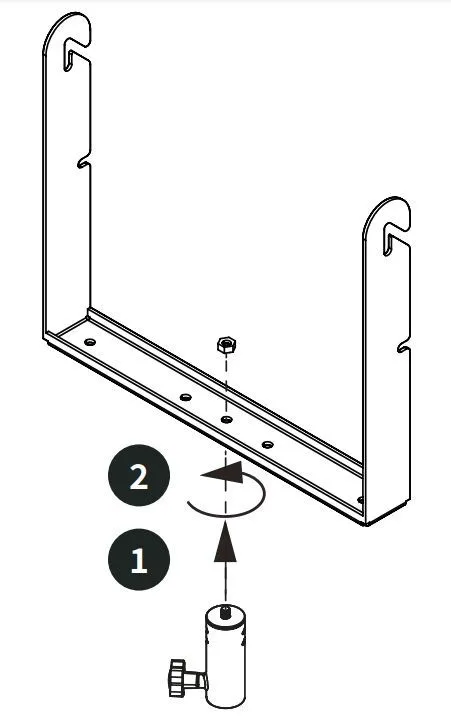 2

1