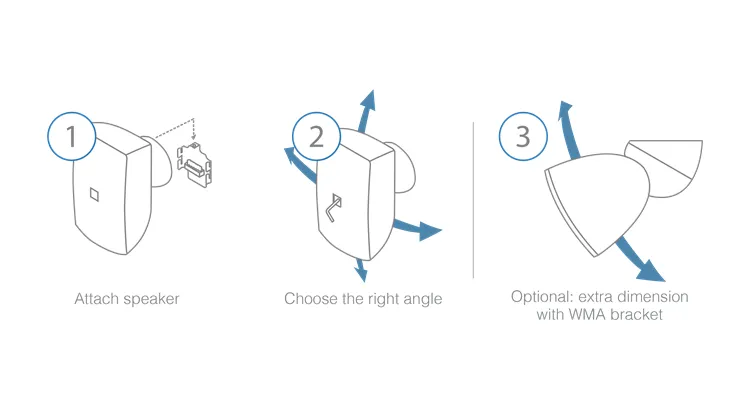 1

Attach speaker

2

Choose the right angle

3

Optional: extra dimension with WMA bracket